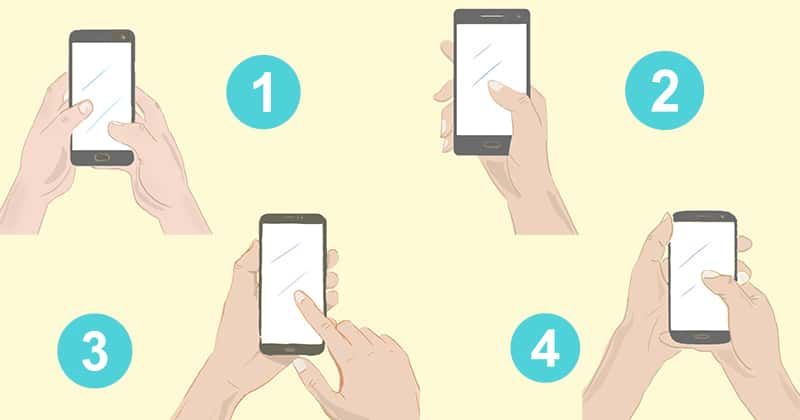 1
2
3
4